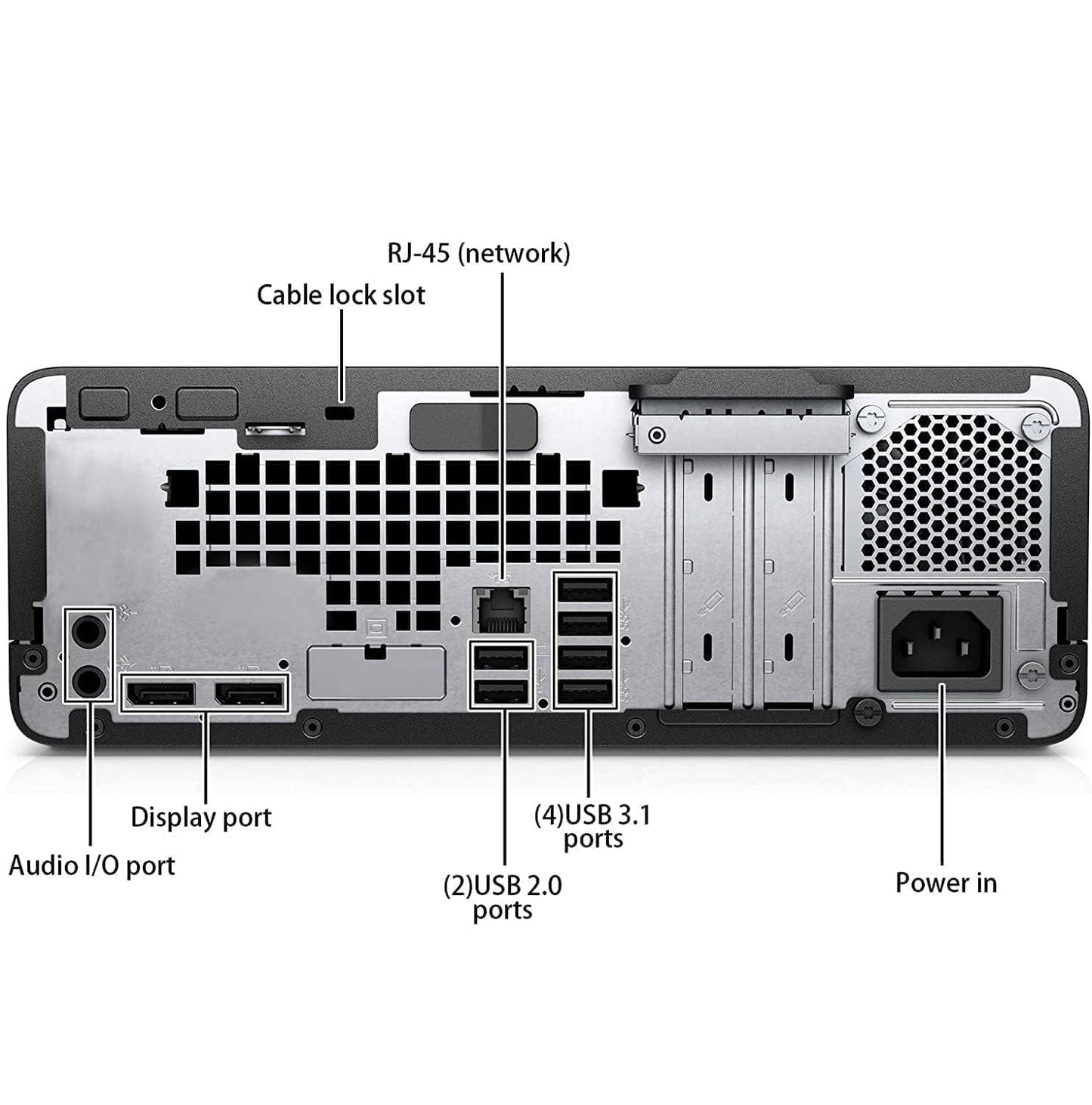 RJ-45 (network)

Cable lock slot

Display port

Audio I/O port

(4)USB 3.1 ports

(2)USB 2.0 ports

Power in